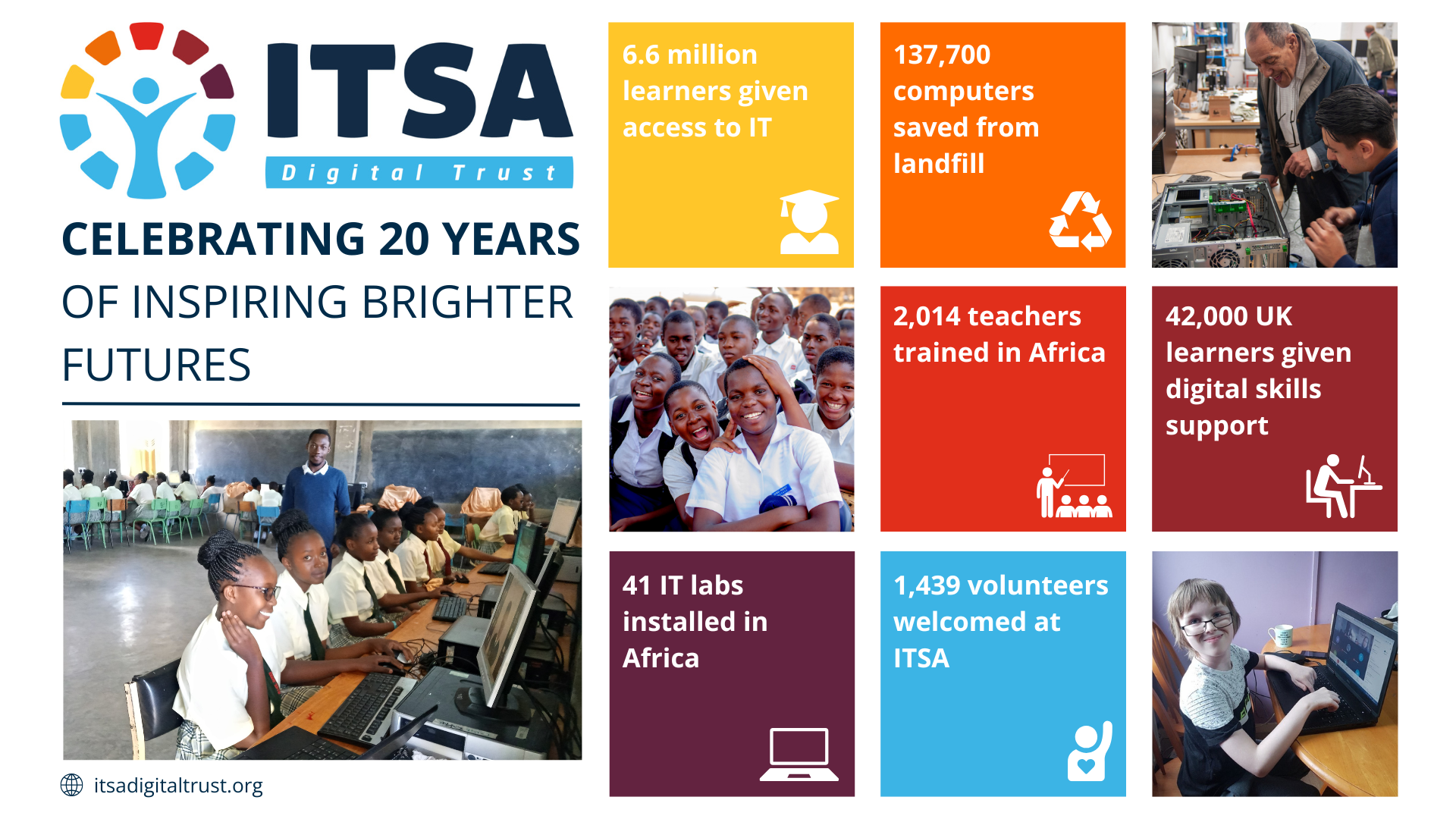 ITSA
Digital Trust

CELEBRATING 20 YEARS OF INSPIRING BRIGHTER FUTURES

itsadigitaltrust.org

6.6 million learners given access to IT

137,700 computers saved from landfill

2,014 teachers trained in Africa

42,000 UK learners given digital skills support

41 IT labs installed in Africa

1,439 volunteers welcomed at ITSA